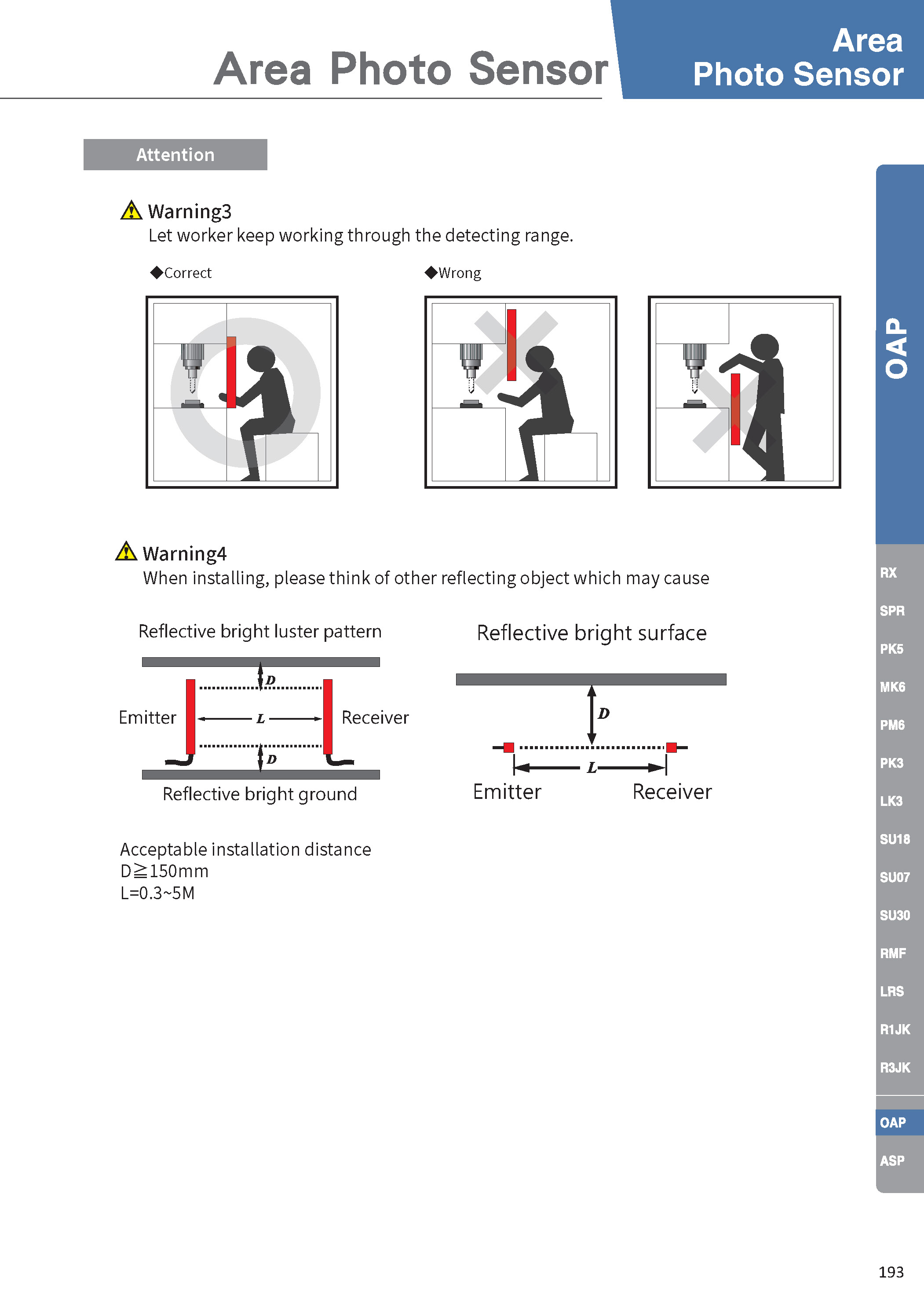 Area Photo Sensor

Area
Photo Sensor

Attention

Warning3
Let worker keep working through the detecting range.

◆Correct

◆Wrong

Warning4
When installing, please think of other reflecting object which may cause

Reflective bright luster pattern

D

Emitter

L

Receiver

D

Reflective bright ground

Reflective bright surface

D

L

Emitter

Receiver

Acceptable installation distance
D≧150mm
L=0.3~5M

OAP

RX
SPR
PK5
MK6
PM6
PK3
LK3
SU18
SU07
SU30
RMF
LRS
R1JK
R3JK
OAP
ASP

193